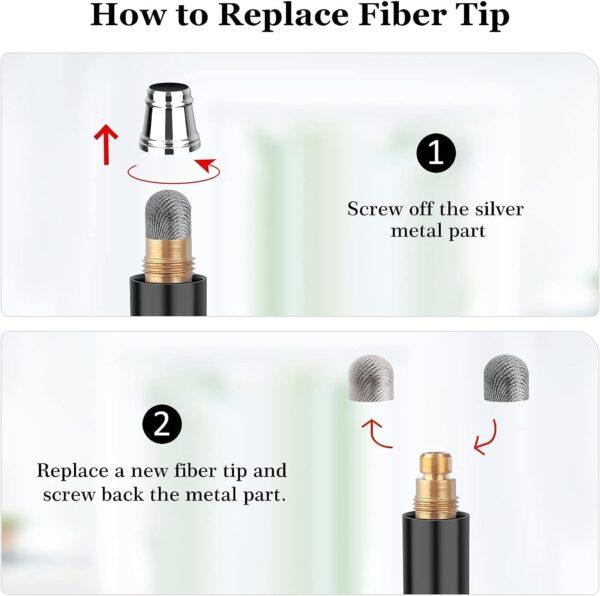 How to Replace Fiber Tip

1

Screw off the silver metal part

2

Replace a new fiber tip and screw back the metal part.